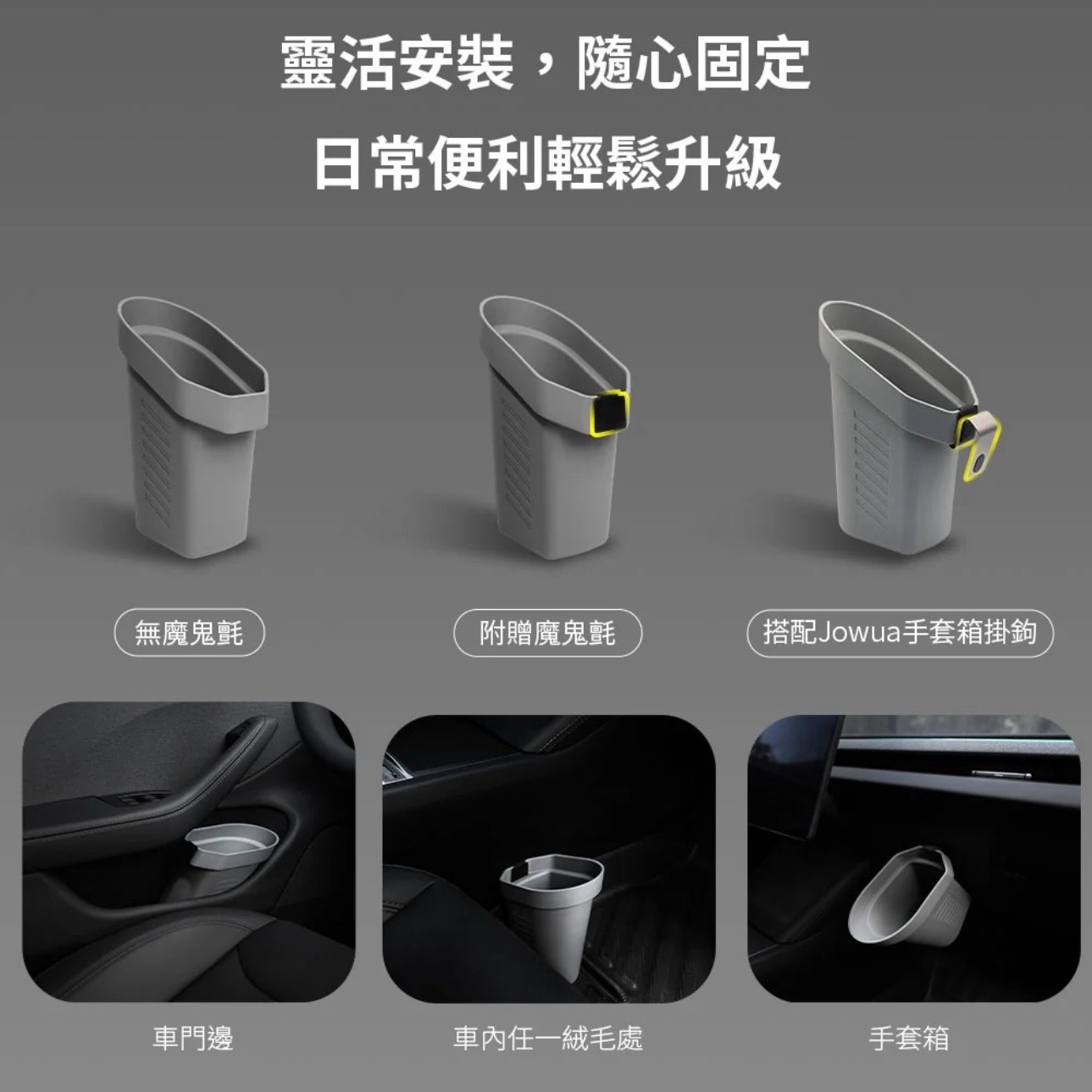 靈活安裝，隨心固定
日常便利輕鬆升級

無魔鬼氈

附贈魔鬼氈

搭配Jowua手套箱掛鉤

車門邊

車內任一絨毛處

手套箱