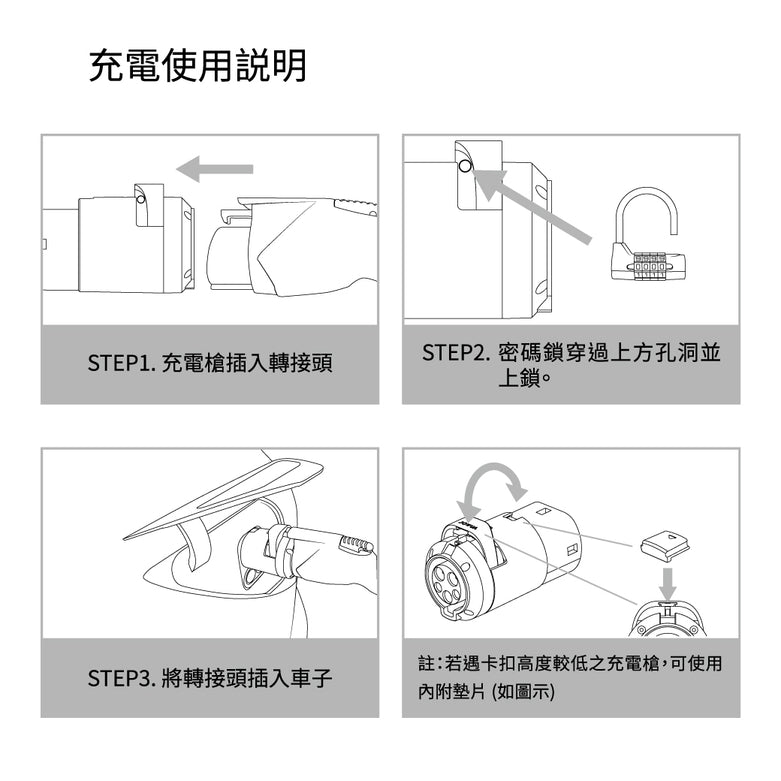 充電使用說明

STEP1. 充電槍插入轉接頭

STEP2. 密碼鎖穿過上方孔洞並上鎖。

STEP3. 將轉接頭插入車子

註：若遇卡扣高度較低之充電槍，可使用內附墊片 (如圖示)