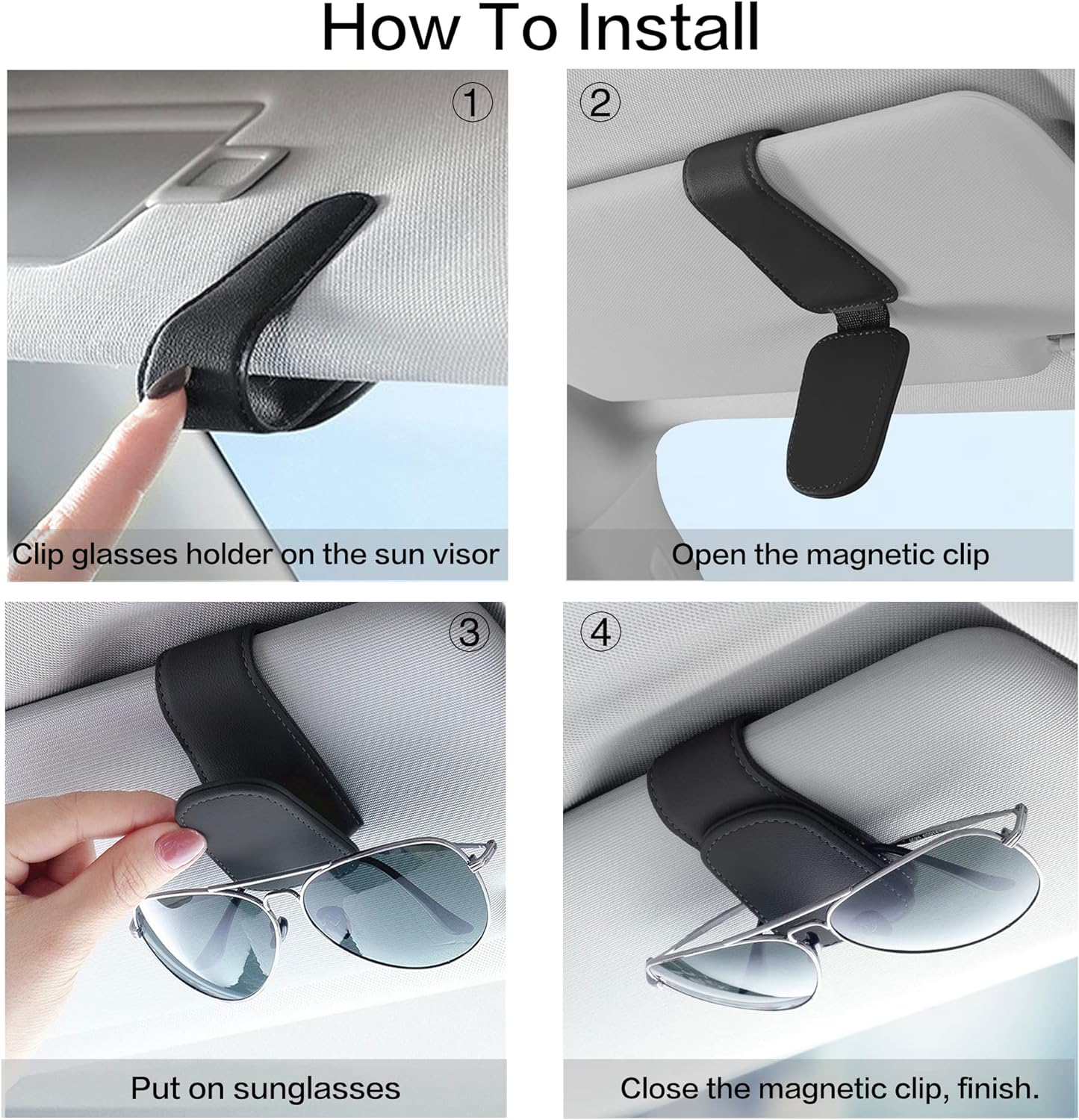 How To Install

①

Clip glasses holder on the sun visor

②

Open the magnetic clip

③

Put on sunglasses

④

Close the magnetic clip, finish.