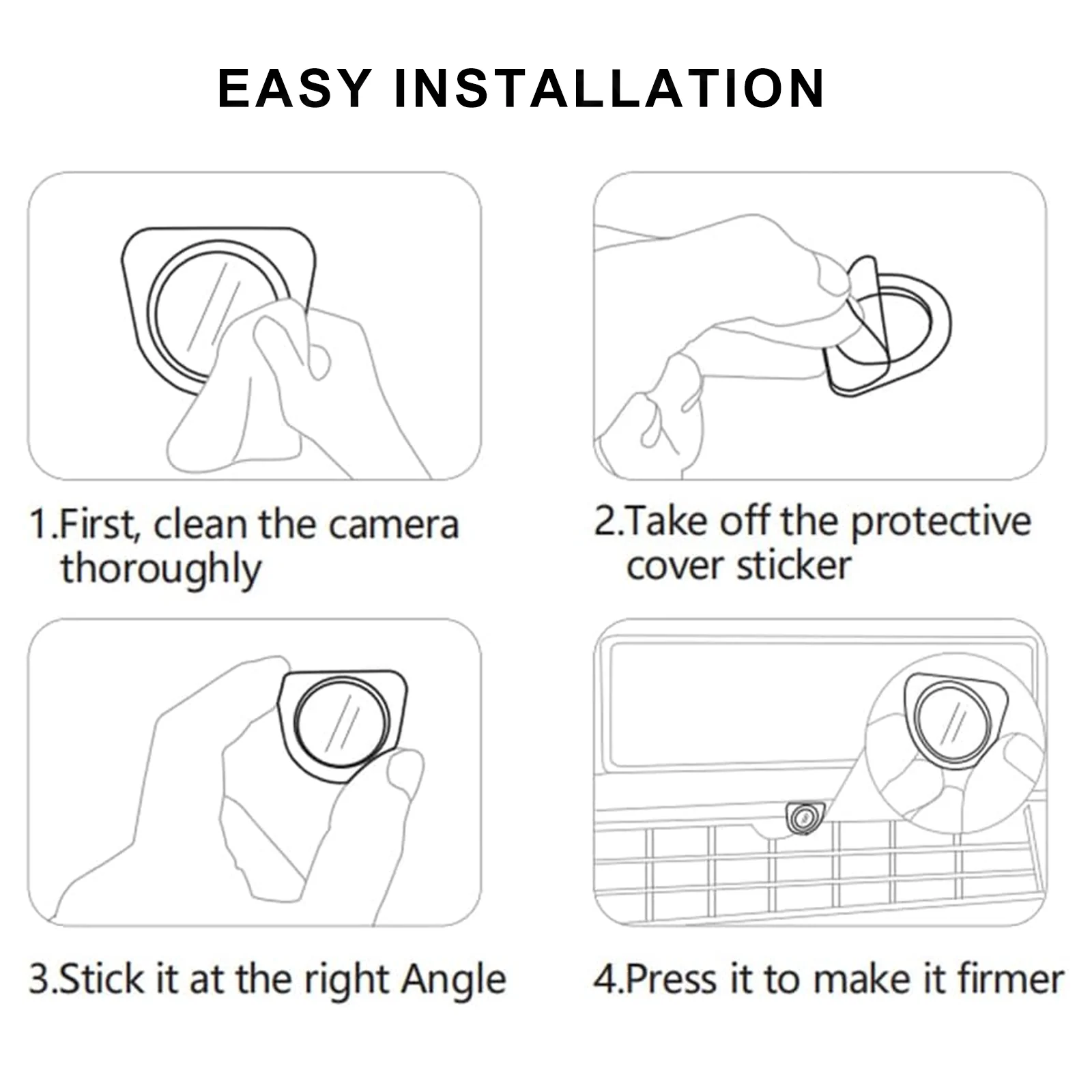 EASY INSTALLATION

1.First, clean the camera thoroughly

2.Take off the protective cover sticker

3.Stick it at the right Angle

4.Press it to make it firmer