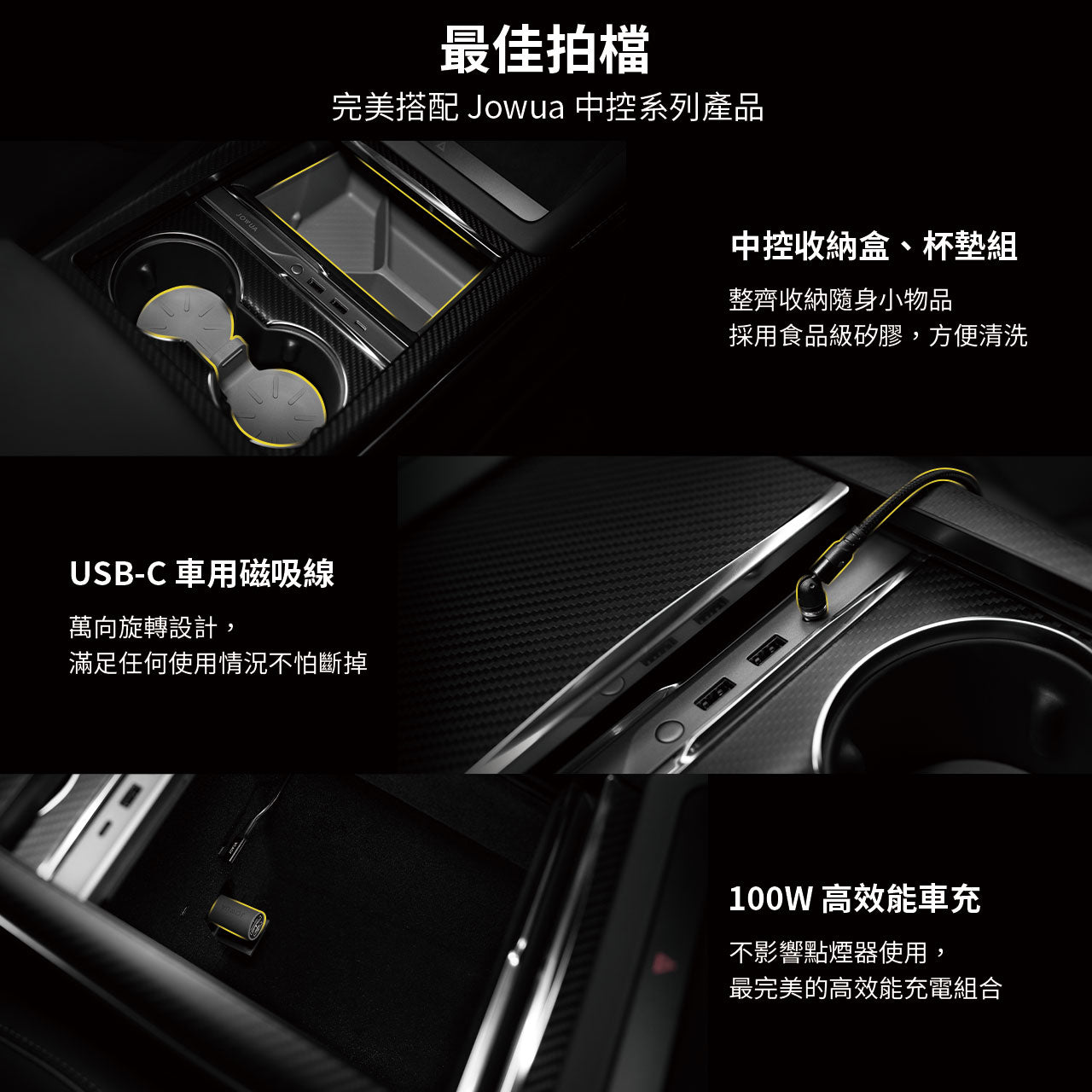 最佳拍檔
完美搭配 Jowua 中控系列產品

JOWUA

中控收納盒、杯墊組
整齊收納隨身小物品
採用食品級矽膠，方便清洗

USB-C 車用磁吸線
萬向旋轉設計，
滿足任何使用情況不怕斷掉

100W 高效能車充
不影響點煙器使用，
最完美的高效能充電組合