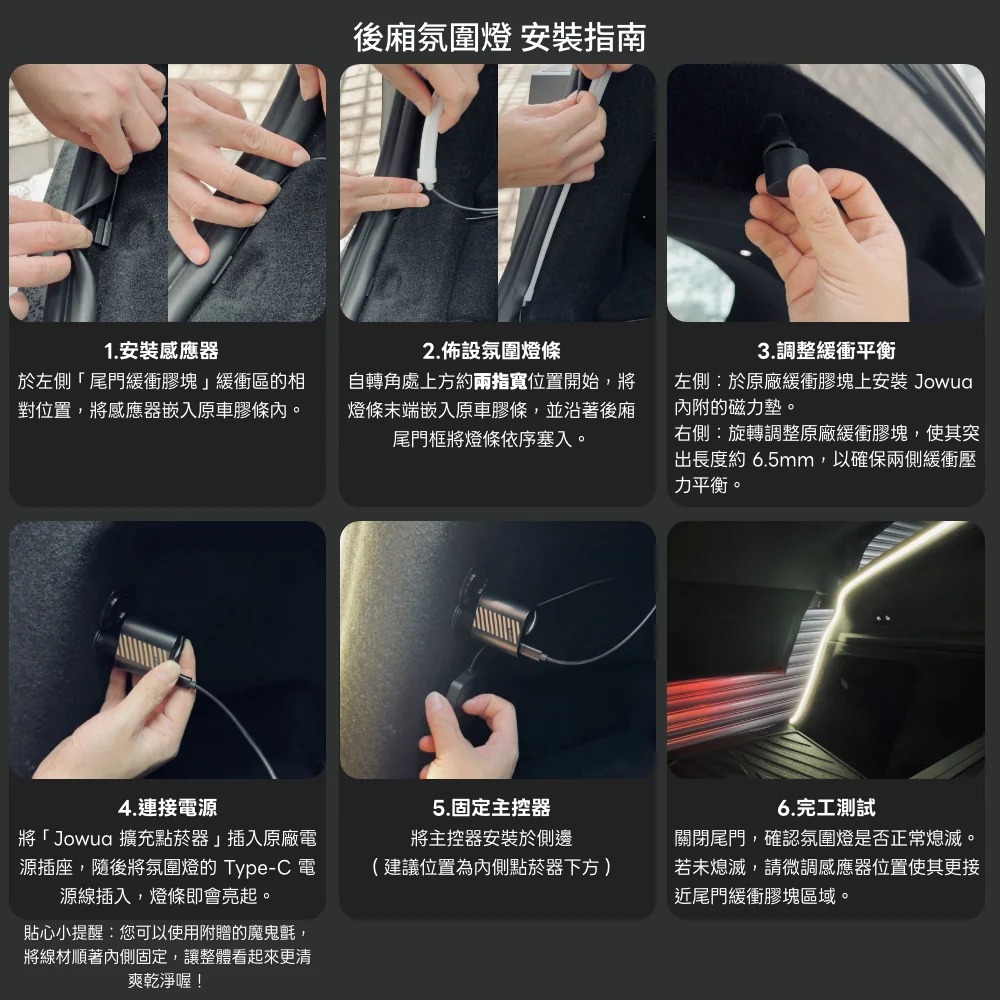 後廂氛圍燈 安裝指南

1.安裝感應器
於左側「尾門緩衝膠塊」緩衝區的相對位置，將感應器嵌入原車膠條內。

2.佈設氛圍燈條
自轉角處上方約兩指寬位置開始，將燈條末端嵌入原車膠條，並沿著後廂尾門框將燈條依序塞入。

3.調整緩衝平衡
左側：於原廠緩衝膠塊上安裝 Jowua 內附的磁力墊。
右側：旋轉調整原廠緩衝膠塊，使其突出長度約 6.5mm，以確保兩側緩衝壓力平衡。

4.連接電源
將「Jowua 擴充點菸器」插入原廠電源插座，隨後將氛圍燈的 Type-C 電源線插入，燈條即會亮起。

貼心小提醒：您可以使用附贈的魔鬼氈，將線材順著內側固定，讓整體看起來更清爽乾淨喔！

5.固定主控器
將主控器安裝於側邊
（建議位置為內側點菸器下方）

6.完工測試
關閉尾門，確認氛圍燈是否正常熄滅。若未熄滅，請微調感應器位置使其更接近尾門緩衝膠塊區域。