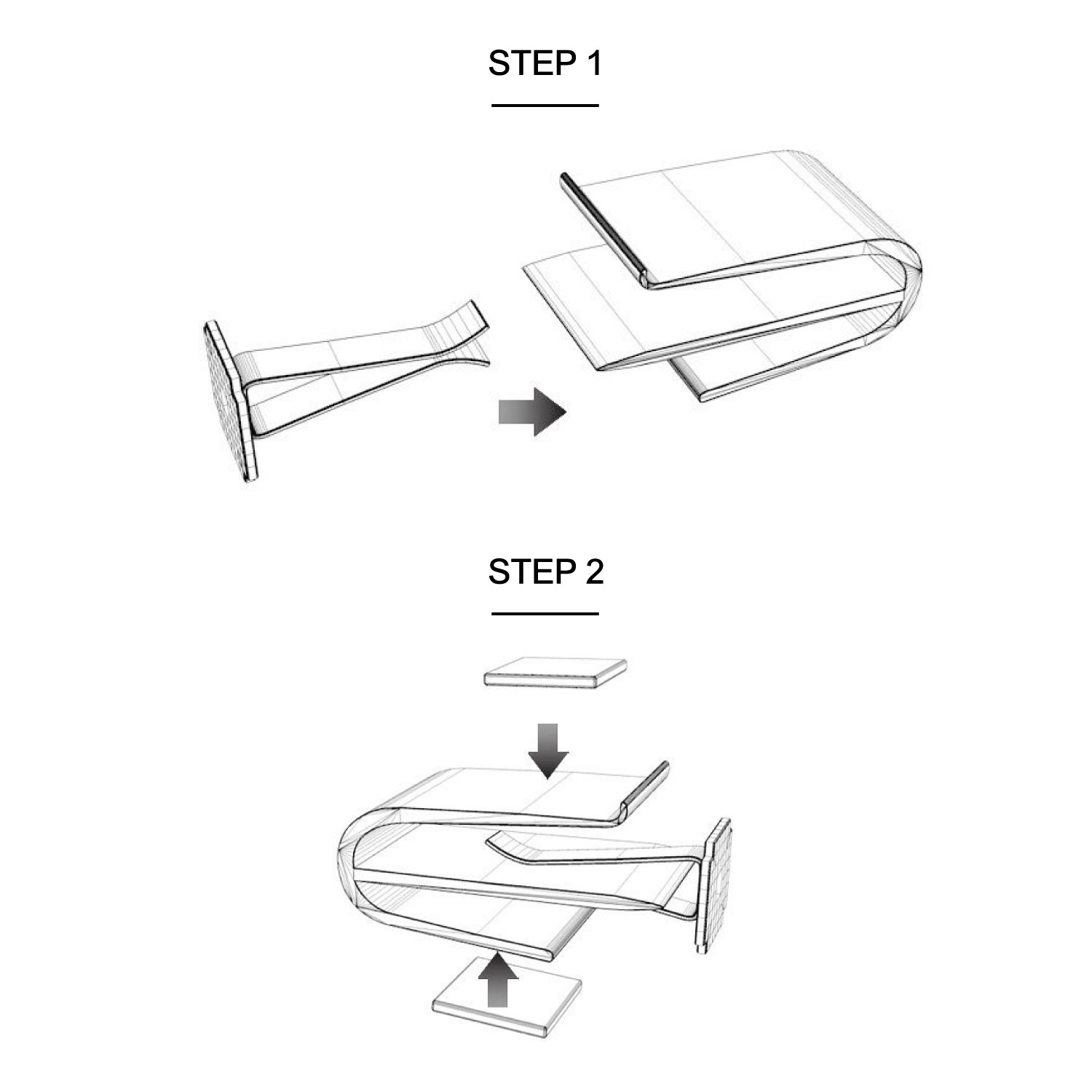 STEP 1

STEP 2