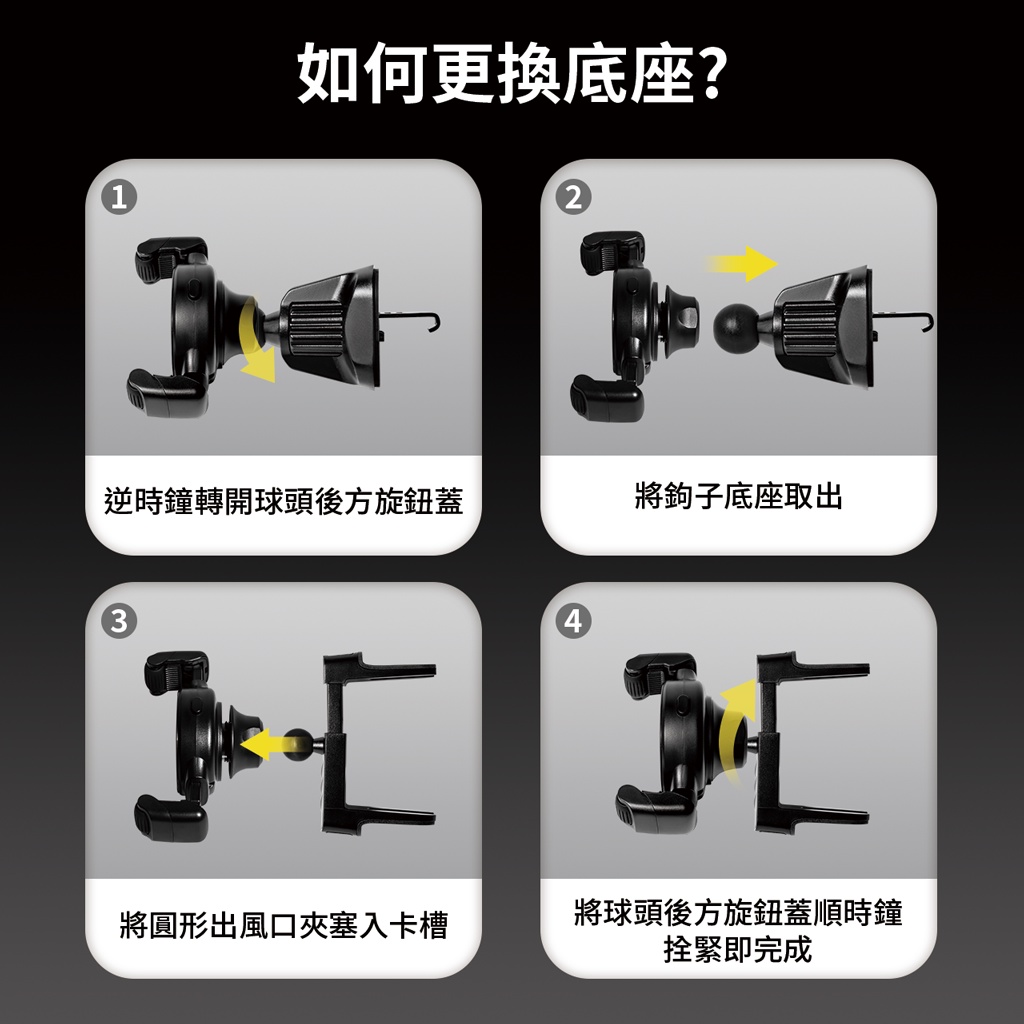 如何更換底座?

1

逆時鐘轉開球頭後方旋鈕蓋

2

將鉤子底座取出

3

將圓形出風口夾塞入卡槽

4

將球頭後方旋鈕蓋順時鐘拴緊即完成