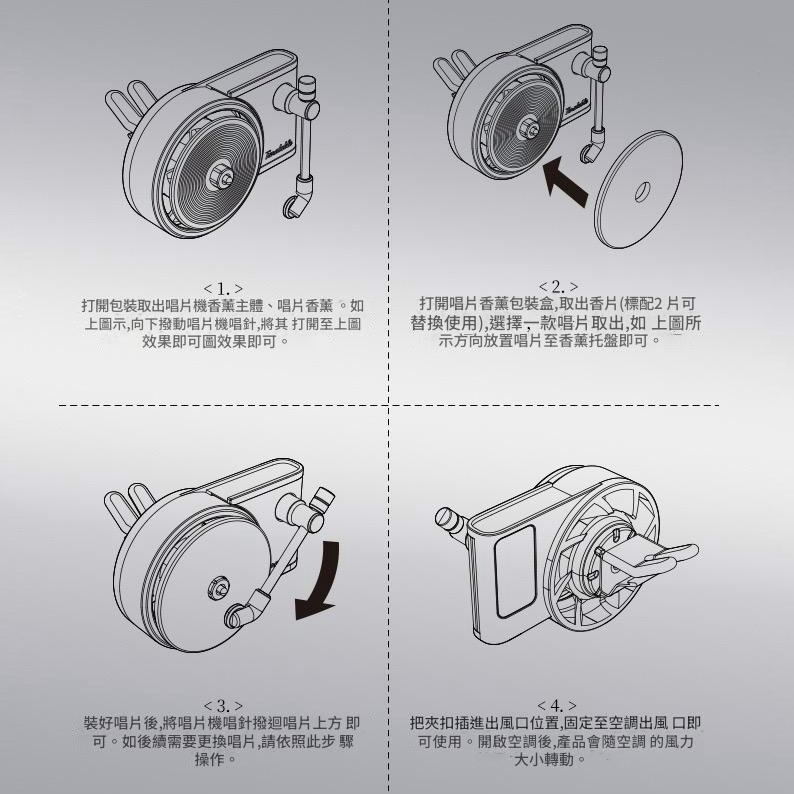 < 1. >
打開包裝取出唱片機香薰主體、唱片香薰 。如上圖示,向下撥動唱片機唱針,將其 打開至上圖效果即可圖效果即可。

< 2. >
打開唱片香薰包裝盒,取出香片(標配2 片可替換使用),選擇一款唱片取出,如 上圖所示方向放置唱片至香薰托盤即可。

< 3. >
裝好唱片後,將唱片機唱針撥迴唱片上方 即可。如後續需要更換唱片,請依照此步 驟操作。

< 4. >
把夾扣插進出風口位置,固定至空調出風 口即可使用。開啟空調後,產品會隨空調 的風力大小轉動。