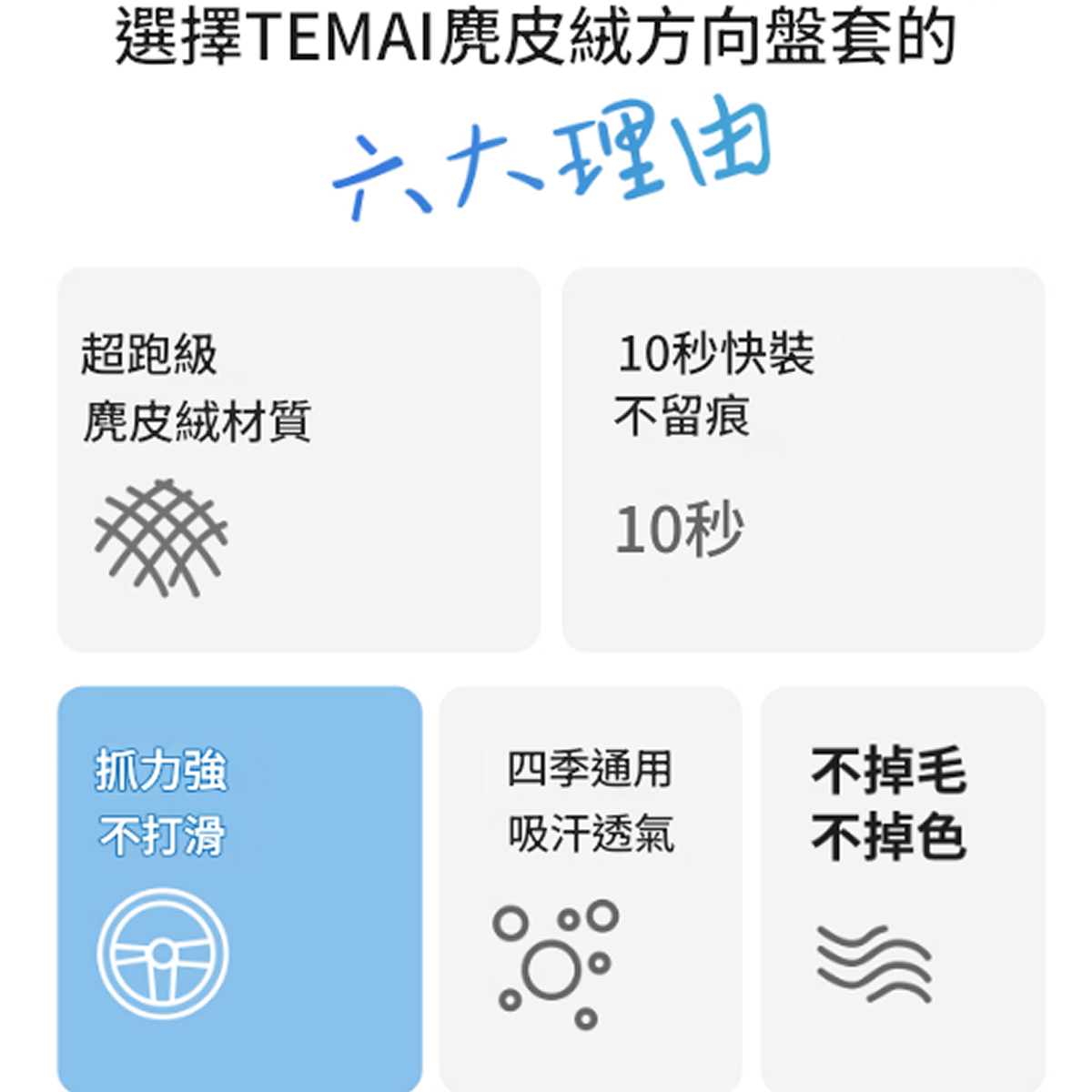 選擇TEMAI麂皮絨方向盤套的

六大理由

超跑級
麂皮絨材質

10秒快裝
不留痕

10秒

抓力強
不打滑

四季通用
吸汗透氣

不掉毛
不掉色