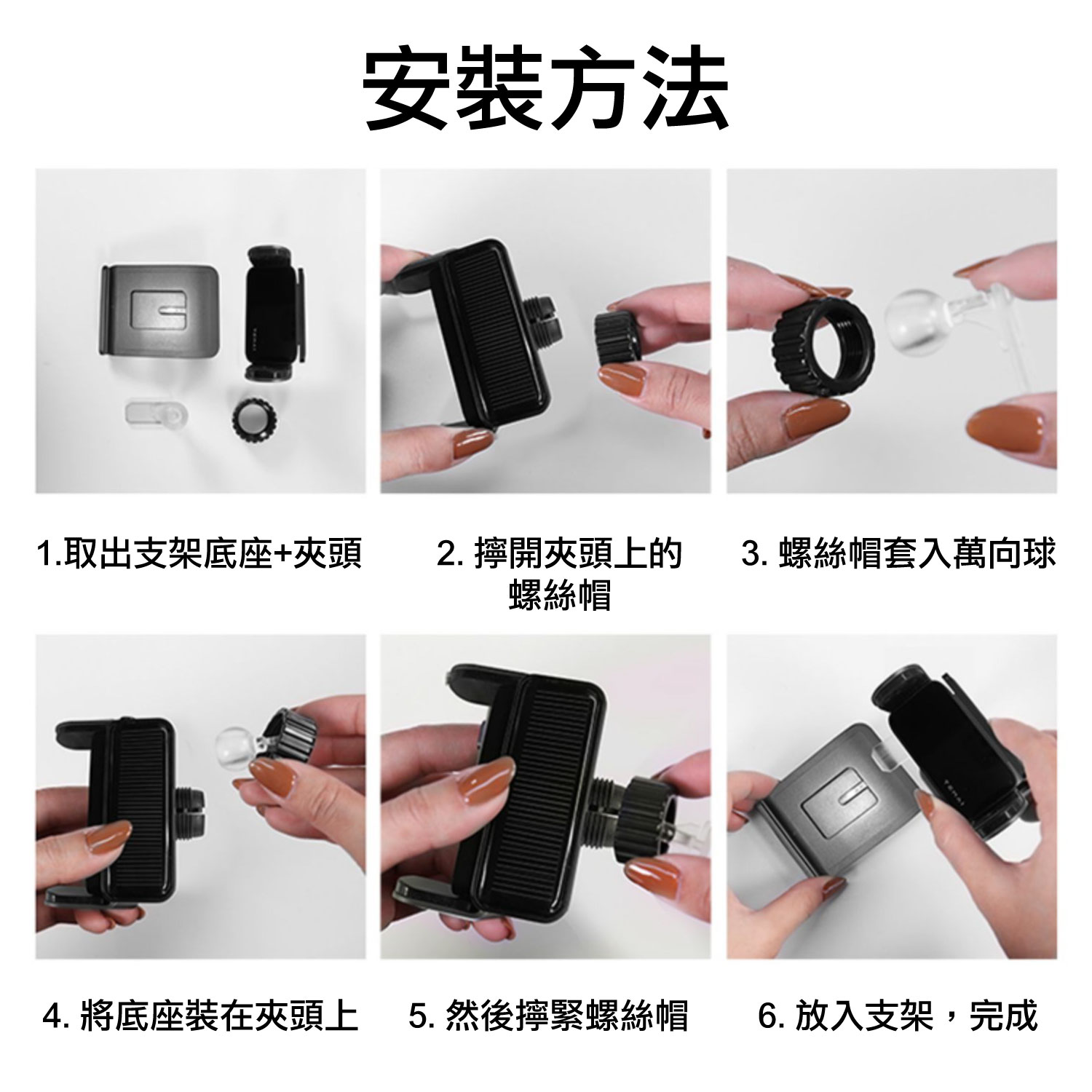 安裝方法

1.取出支架底座+夾頭

2. 擰開夾頭上的螺絲帽

3. 螺絲帽套入萬向球

4. 將底座裝在夾頭上

5. 然後擰緊螺絲帽

6. 放入支架，完成