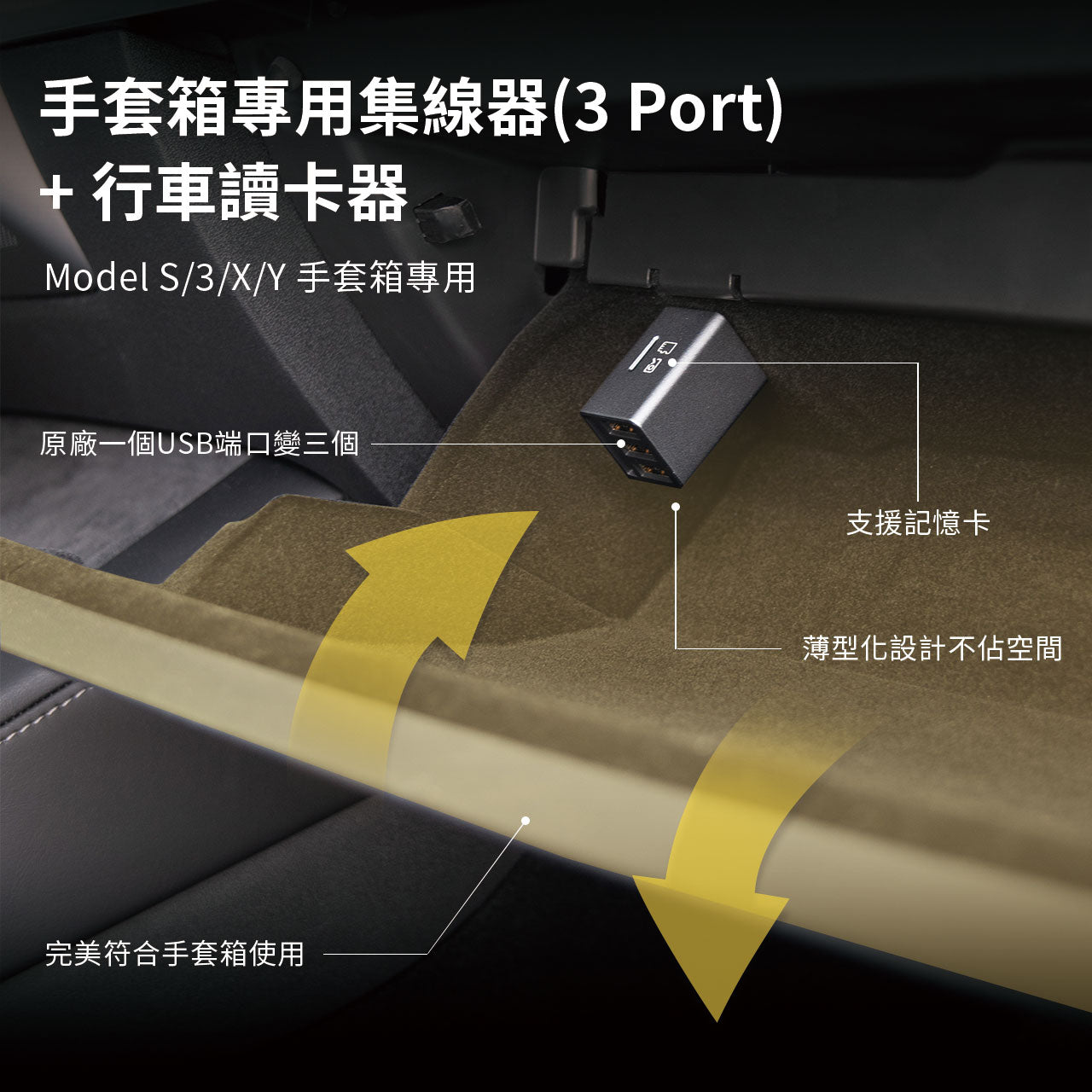 手套箱專用集線器(3 Port)
+ 行車讀卡器

Model S/3/X/Y 手套箱專用

原廠一個USB端口變三個

支援記憶卡

薄型化設計不佔空間

完美符合手套箱使用