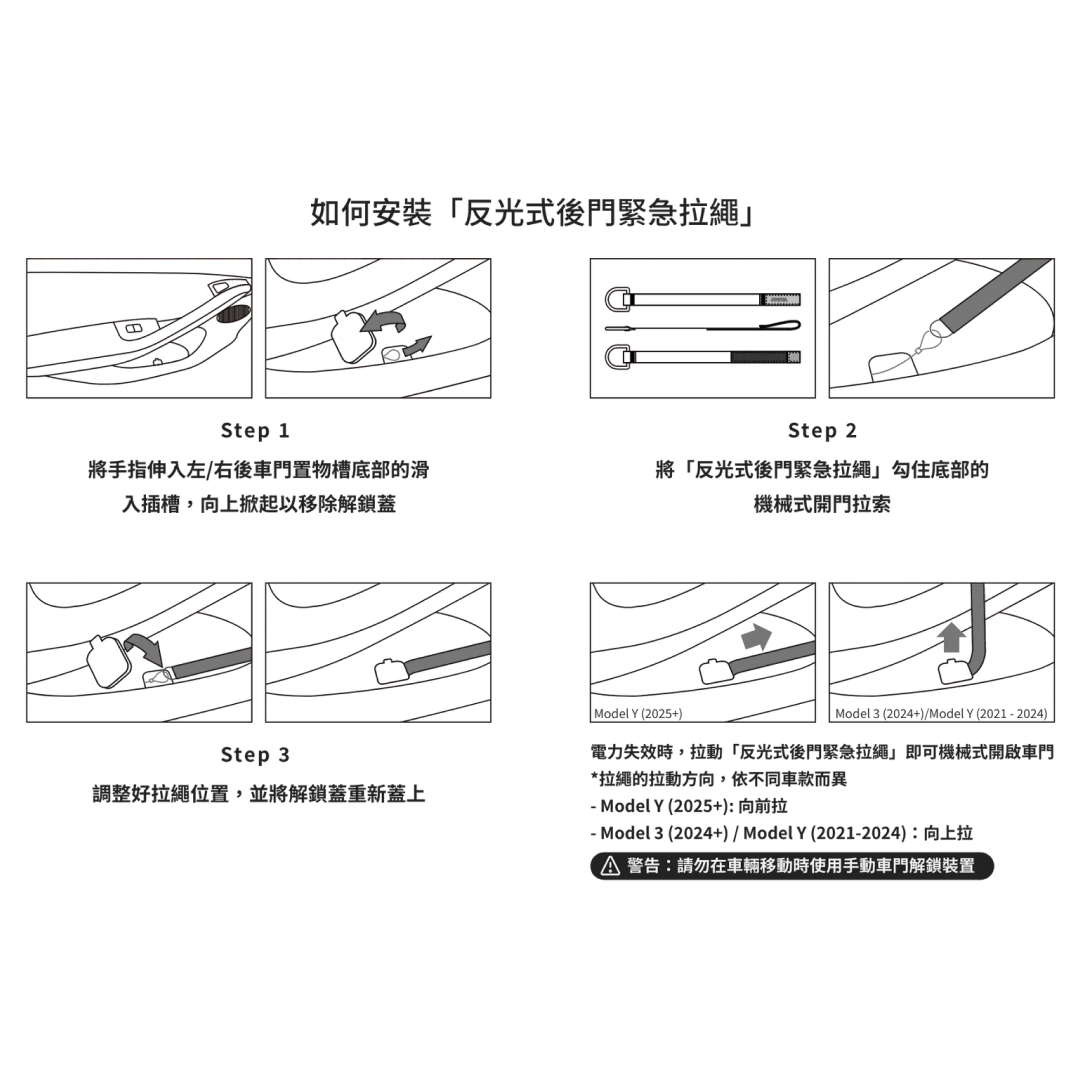 如何安裝「反光式後門緊急拉繩」

Step 1

將手指伸入左/右後車門置物槽底部的滑入插槽，向上掀起以移除解鎖蓋

Step 2

將「反光式後門緊急拉繩」勾住底部的機械式開門拉索

Step 3

調整好拉繩位置，並將解鎖蓋重新蓋上

Model Y (2025+)

Model 3 (2024+)/Model Y (2021 - 2024)

電力失效時，拉動「反光式後門緊急拉繩」即可機械式開啟車門
*拉繩的拉動方向，依不同車款而異
- Model Y (2025+): 向前拉
- Model 3 (2024+) / Model Y (2021-2024)：向上拉

警告：請勿在車輛移動時使用手動車門解鎖裝置